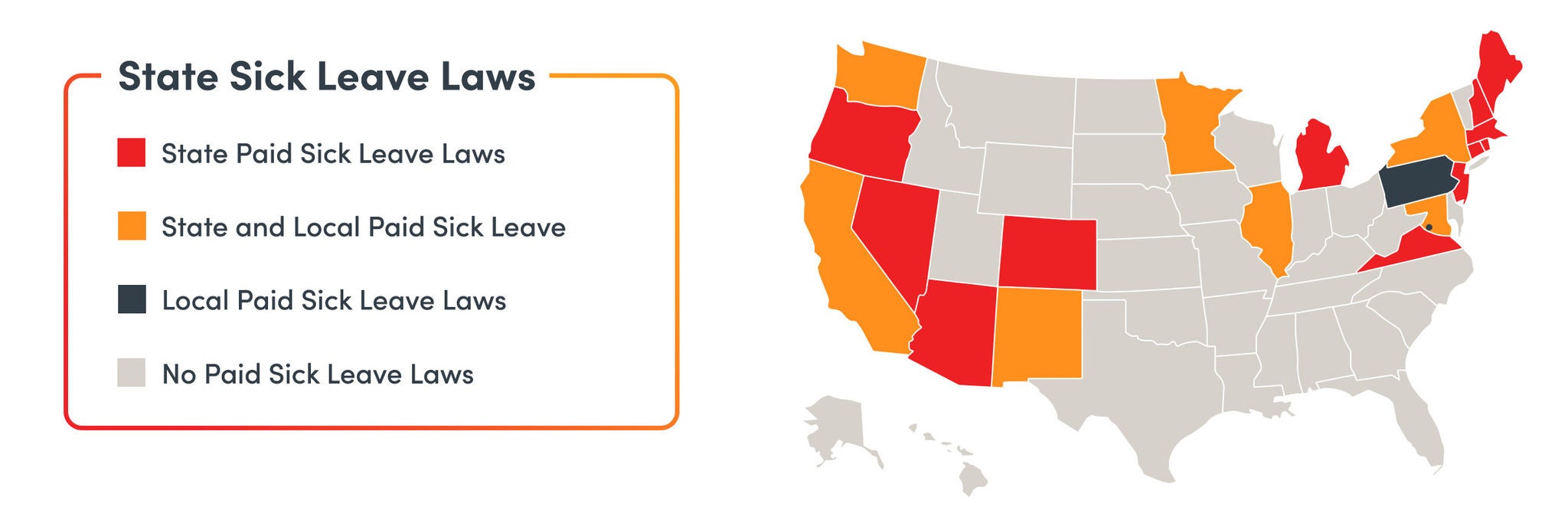 State Sick Leave Laws

State Paid Sick Leave Laws

State and Local Paid Sick Leave

Local Paid Sick Leave Laws

No Paid Sick Leave Laws